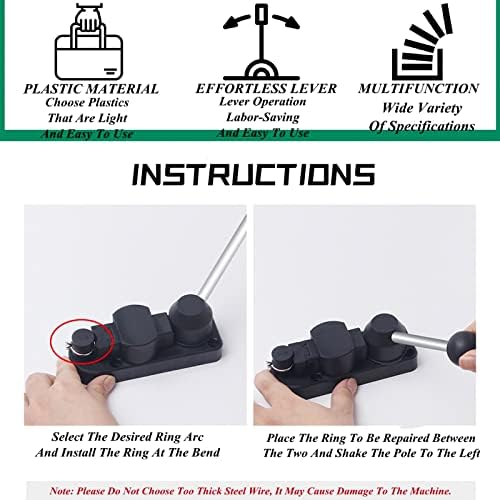 PLASTIC MATERIAL
Choose Plastics That Are Light And Easy To Use

EFFORTLESS LEVER
Lever Operation Labor-Saving And Easy To Use

MULTIFUNCTION
Wide Variety Of Specifications

INSTRUCTIONS

Select The Desired Ring Arc And Install The Ring At The Bend

Place The Ring To Be Repaired Between The Two And Shake The Pole To The Left

Note: Please Do Not Choose Too Thick Steel Wire, It May Cause Damage To The Machine.