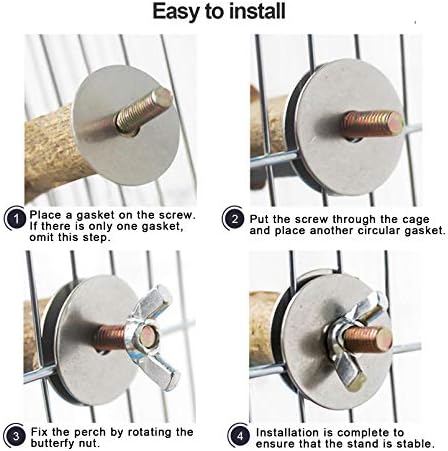 Easy to install

1 Place a gasket on the screw. If there is only one gasket, omit this step.

2 Put the screw through the cage and place another circular gasket.

3 Fix the perch by rotating the butterfy nut.

4 Installation is complete to ensure that the stand is stable.