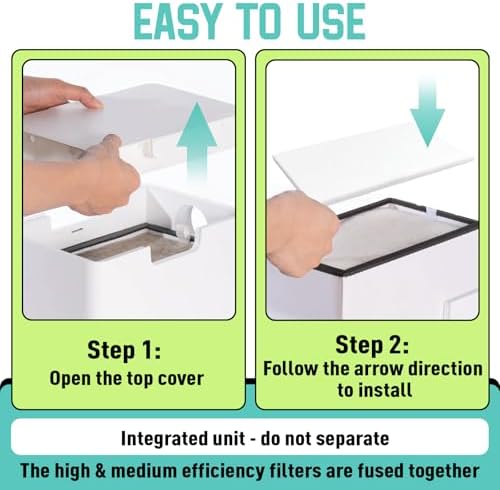 EASY TO USE

Step 1:
Open the top cover

Step 2:
Follow the arrow direction to install

Integrated unit - do not separate

The high & medium efficiency filters are fused together