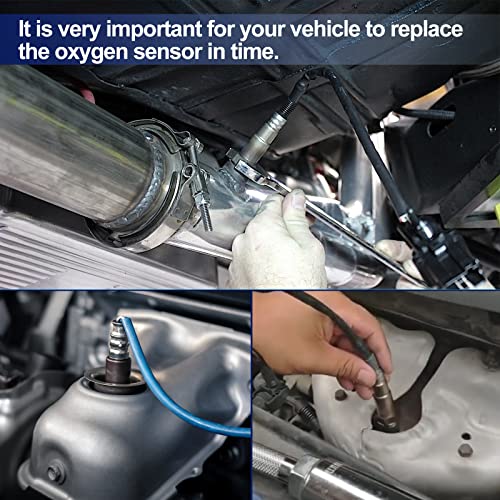 It is very important for your vehicle to replace the oxygen sensor in time.