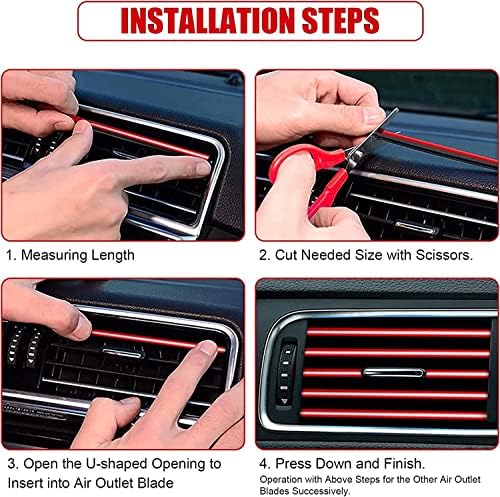 INSTALLATION STEPS

1. Measuring Length

2. Cut Needed Size with Scissors.

3. Open the U-shaped Opening to Insert into Air Outlet Blade

4. Press Down and Finish.

Operation with Above Steps for the Other Air Outlet Blades Successively.