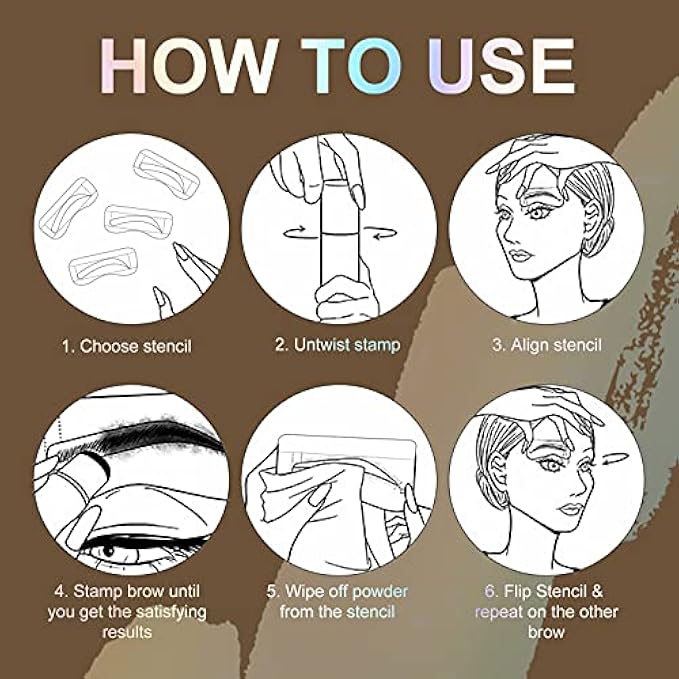 HOW TO USE

1. Choose stencil

2. Untwist stamp

3. Align stencil

4. Stamp brow until you get the satisfying results

5. Wipe off powder from the stencil

6. Flip Stencil & repeat on the other brow