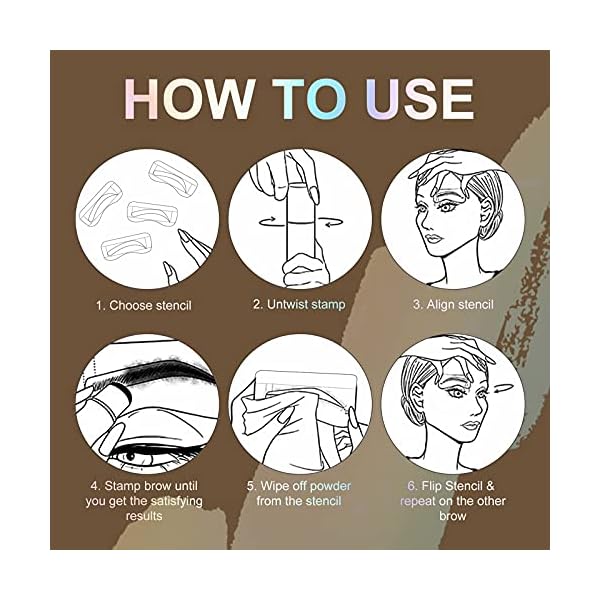 HOW TO USE

1. Choose stencil

2. Untwist stamp

3. Align stencil

4. Stamp brow until you get the satisfying results

5. Wipe off powder from the stencil

6. Flip Stencil & repeat on the other brow