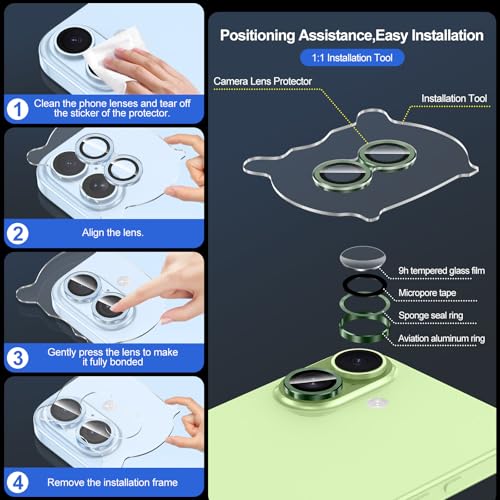 1 Clean the phone lenses and tear off the sticker of the protector.

2 Align the lens.

3 Gently press the lens to make it fully bonded

4 Remove the installation frame

Positioning Assistance,Easy Installation

1:1 Installation Tool

Camera Lens Protector

Installation Tool

9h tempered glass film

Micropore tape

Sponge seal ring

Aviation aluminum ring