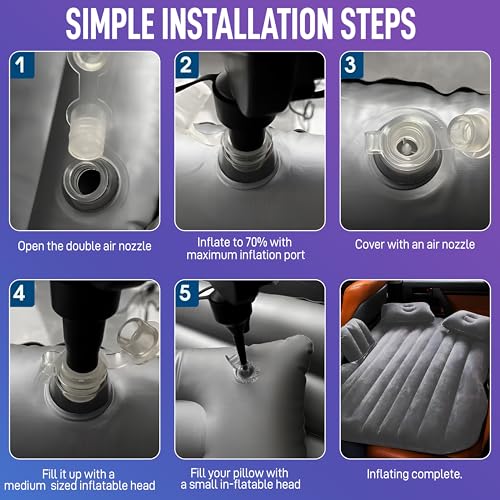 SIMPLE INSTALLATION STEPS

1

Open the double air nozzle

2

Inflate to 70% with maximum inflation port

3

Cover with an air nozzle

4

Fill it up with a medium sized inflatable head

5

Fill your pillow with a small in-flatable head

Inflating complete.