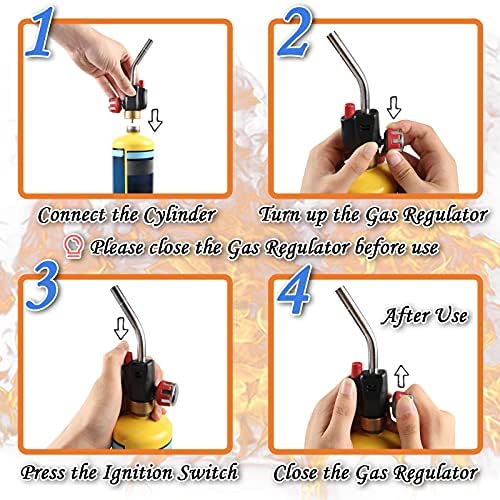 1

Connect the Cylinder

2

Turn up the Gas Regulator

Please close the Gas Regulator before use

3

Press the Ignition Switch

4

After Use

Close the Gas Regulator