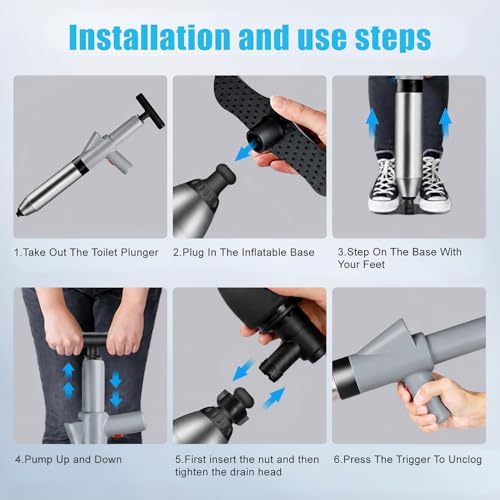 Installation and use steps

1.Take Out The Toilet Plunger

2.Plug In The Inflatable Base

3.Step On The Base With Your Feet

4.Pump Up and Down

5.First insert the nut and then tighten the drain head

6.Press The Trigger To Unclog