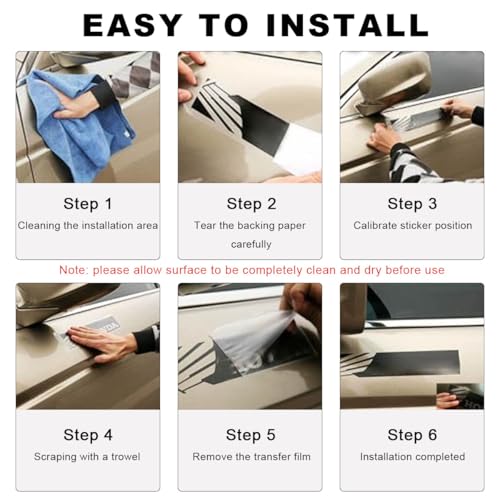 EASY TO INSTALL

Step 1
Cleaning the installation area

Step 2
Tear the backing paper carefully

Step 3
Calibrate sticker position

Note: please allow surface to be completely clean and dry before use

Step 4
Scraping with a trowel

Step 5
Remove the transfer film

Step 6
Installation completed