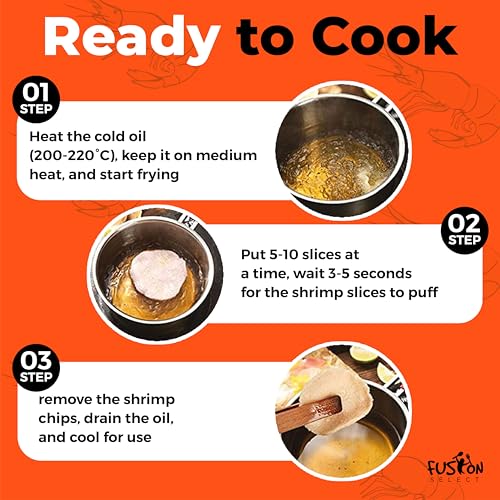 Ready to Cook

01 STEP

Heat the cold oil (200-220°C), keep it on medium heat, and start frying

02 STEP

Put 5-10 slices at a time, wait 3-5 seconds for the shrimp slices to puff

03 STEP

remove the shrimp chips, drain the oil, and cool for use

FUSION SELECT