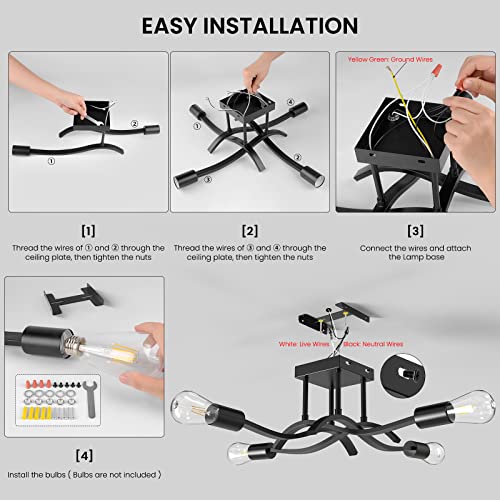 EASY INSTALLATION

②

①

④

①

②

③

Yellow Green: Ground Wires

[1]

Thread the wires of ① and ② through the ceiling plate, then tighten the nuts

[2]

Thread the wires of ③ and ④ through the ceiling plate, then tighten the nuts

[3]

Connect the wires and attach the Lamp base

White: Live Wires Black: Neutral Wires

[4]

Install the bulbs ( Bulbs are not included )