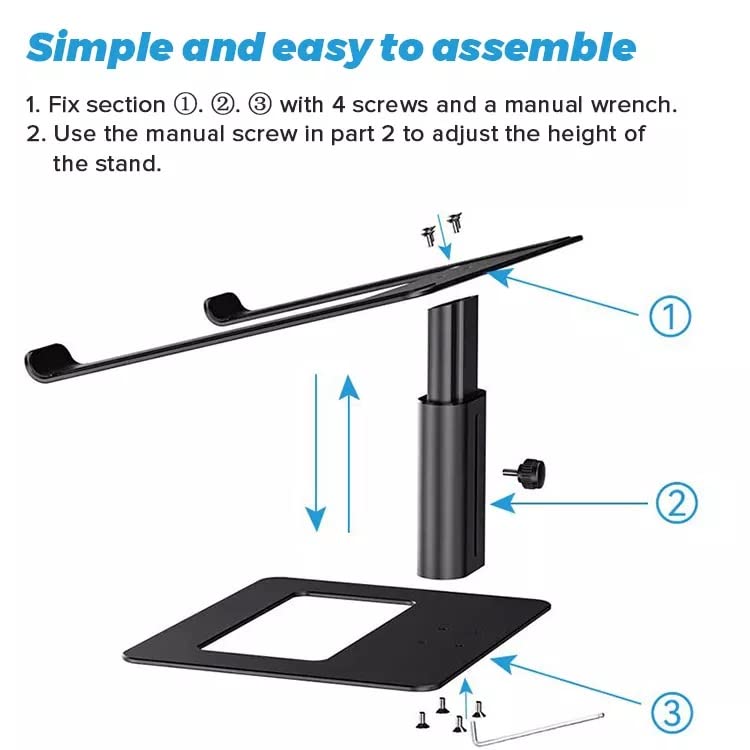 Simple and easy to assemble

1. Fix section ①. ②. ③ with 4 screws and a manual wrench.
2. Use the manual screw in part 2 to adjust the height of the stand.

①

②

③