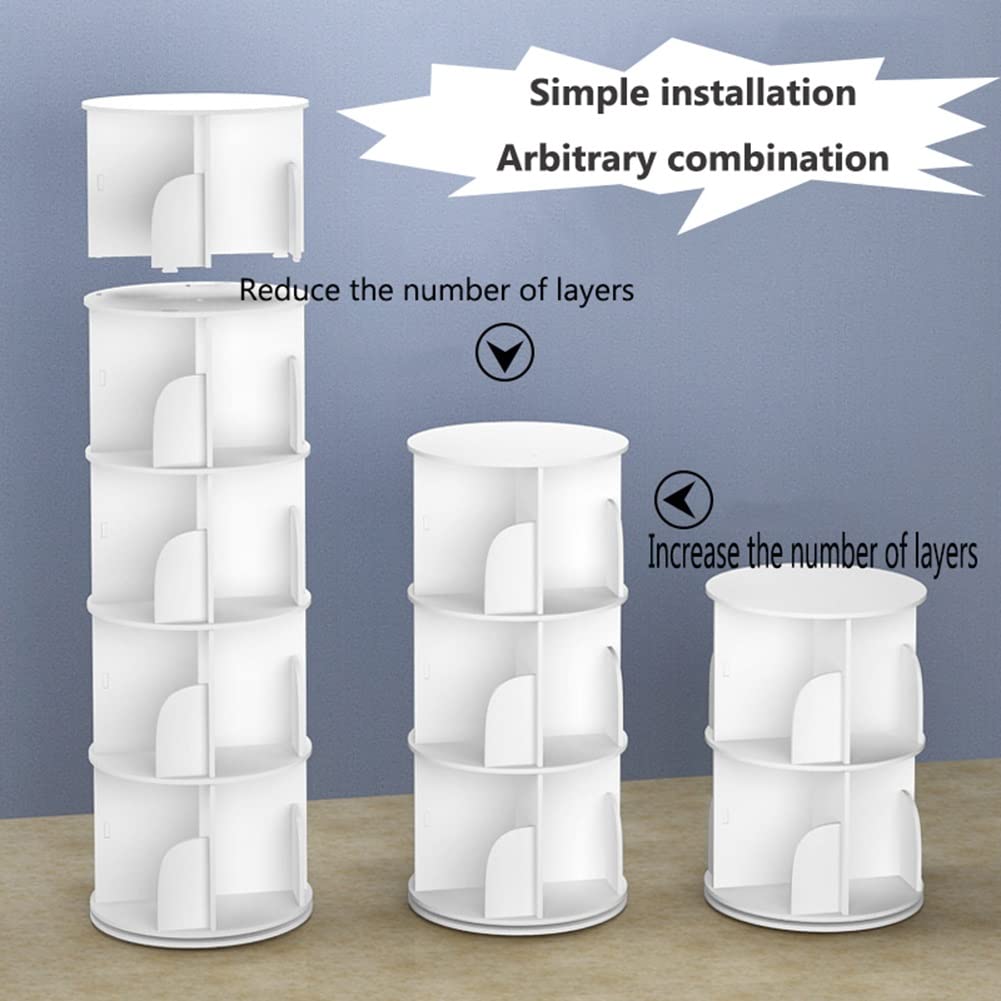 Simple installation
Arbitrary combination

Reduce the number of layers

Increase the number of layers