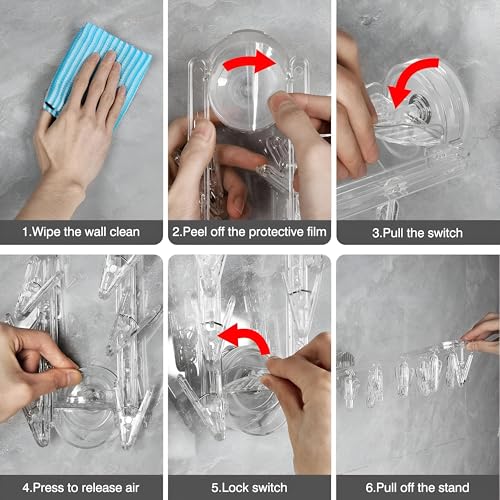 1.Wipe the wall clean

2.Peel off the protective film

3.Pull the switch

4.Press to release air

5.Lock switch

6.Pull off the stand