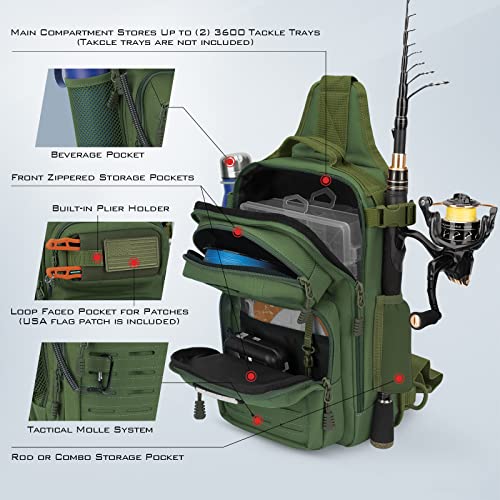 Main Compartment Stores Up to (2) 3600 Tackle Trays
(Takcle trays are not included)

Beverage Pocket

Front Zippered Storage Pockets

Built-in Plier Holder

Loop Faced Pocket for Patches
(USA flag patch is included)

Tactical Molle System

Rod or Combo Storage Pocket