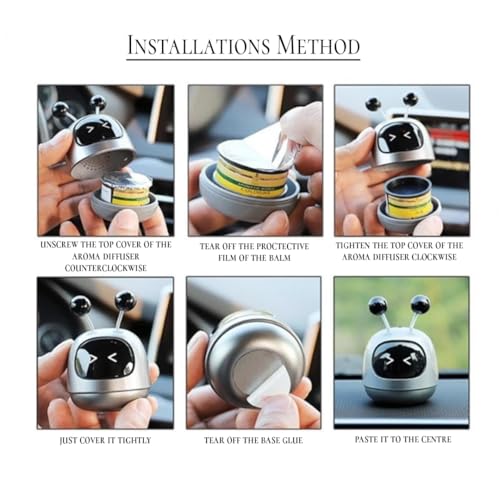 INSTALLATIONS METHOD

UNSCREW THE TOP COVER OF THE AROMA DIFFUSER COUNTERCLOCKWISE

TEAR OFF THE PROCTECTIVE FILM OF THE BALM

TIGHTEN THE TOP COVER OF THE AROMA DIFFUSER CLOCKWISE

JUST COVER IT TIGHTLY

TEAR OFF THE BASE GLUE

PASTE IT TO THE CENTRE