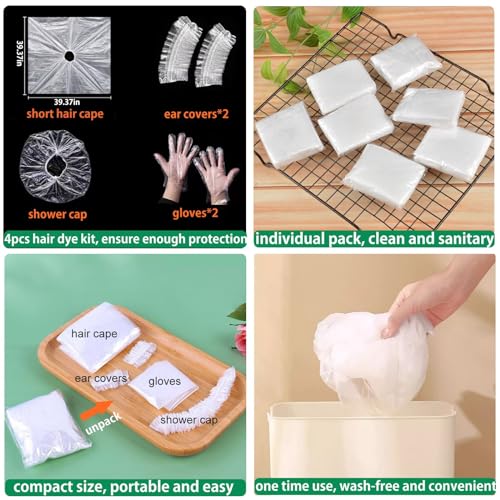 39.37in

39.37in

short hair cape

ear covers*2

shower cap

gloves*2

4pcs hair dye kit, ensure enough protection

individual pack, clean and sanitary

hair cape

ear covers

gloves

shower cap

unpack

compact size, portable and easy

one time use, wash-free and convenient