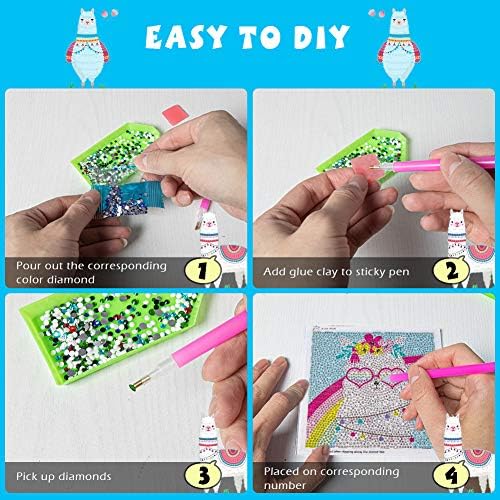 EASY TO DIY

Pour out the corresponding color diamond

1

Add glue clay to sticky pen

2

Pick up diamonds

3

Placed on corresponding number

4