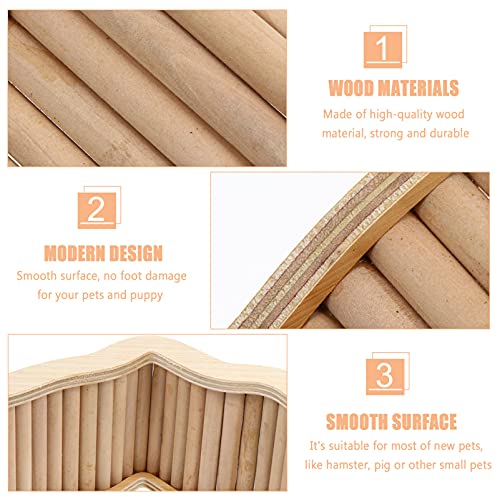 1

WOOD MATERIALS

Made of high-quality wood material, strong and durable

2

MODERN DESIGN

Smooth surface, no foot damage for your pets and puppy

3

SMOOTH SURFACE

It's suitable for most of new pets, like hamster, pig or other small pets