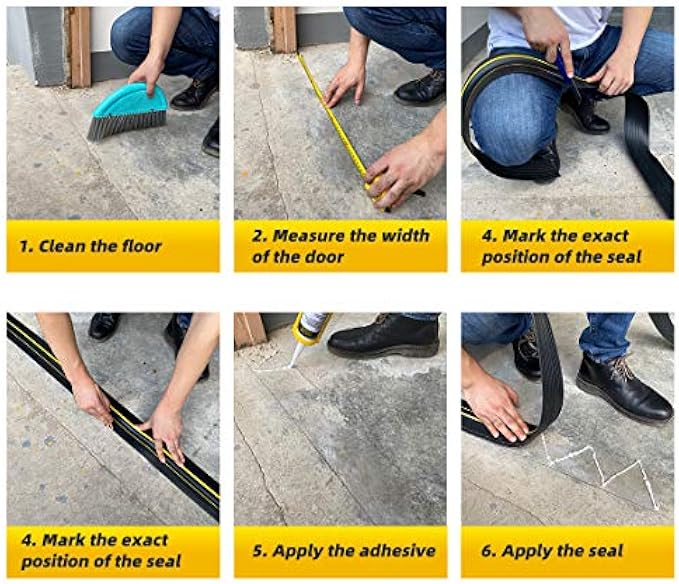 1. Clean the floor

2. Measure the width of the door

4. Mark the exact position of the seal

4. Mark the exact position of the seal

5. Apply the adhesive

6. Apply the seal