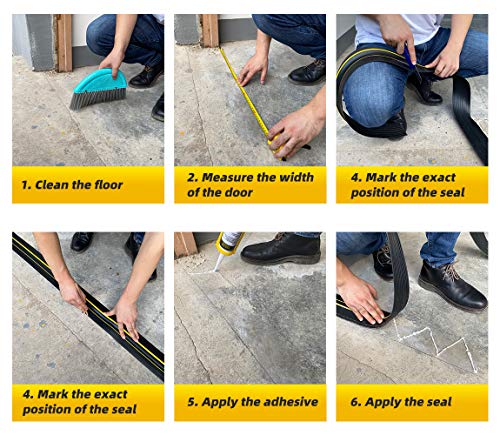 1. Clean the floor

2. Measure the width of the door

4. Mark the exact position of the seal

4. Mark the exact position of the seal

5. Apply the adhesive

6. Apply the seal