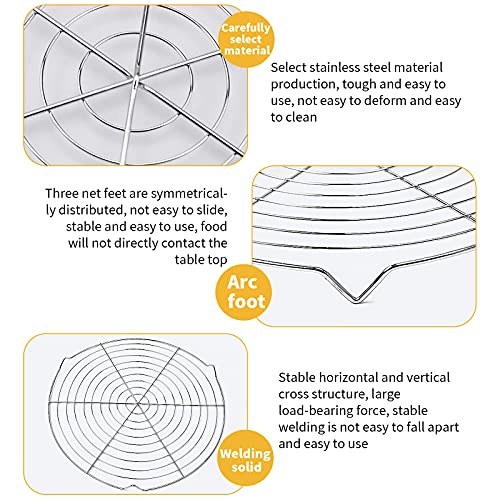 Carefully select material

Select stainless steel material production, tough and easy to use, not easy to deform and easy to clean

Three net feet are symmetrically distributed, not easy to slide, stable and easy to use, food will not directly contact the table top

Arc foot

Stable horizontal and vertical cross structure, large load-bearing force, stable welding is not easy to fall apart and easy to use

Welding solid