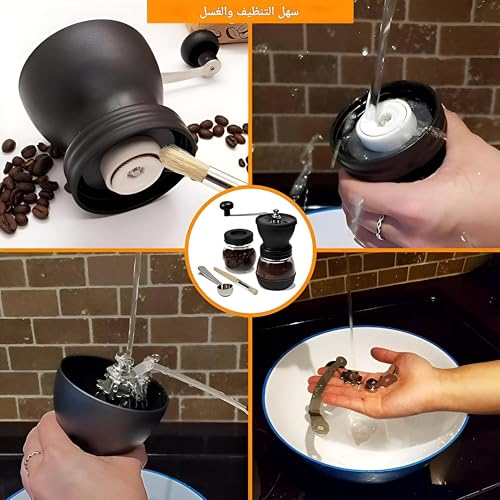 سهل التنظيف والغسل