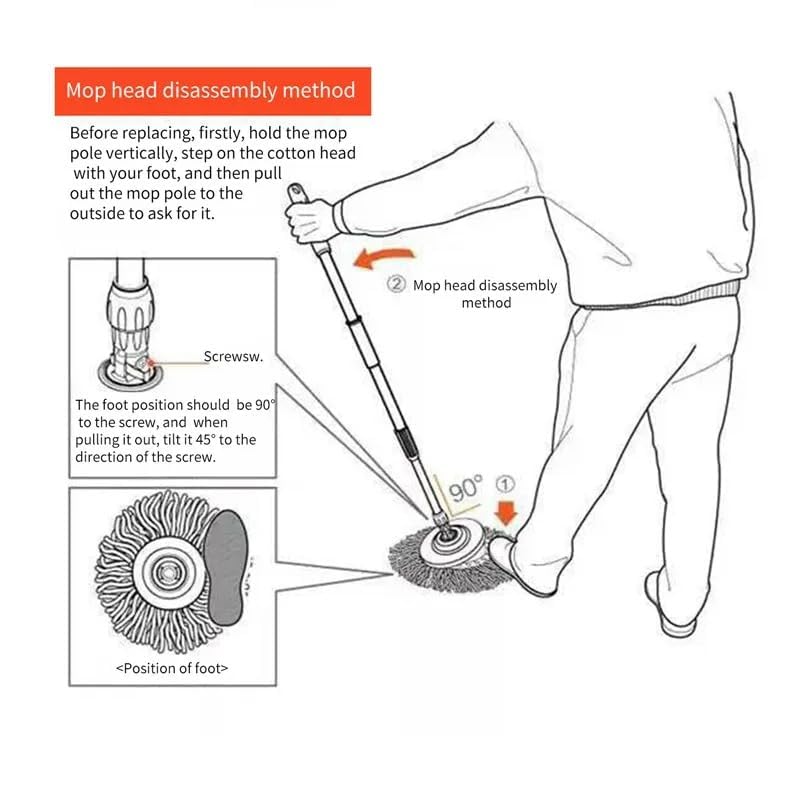 Mop head disassembly method

Before replacing, firstly, hold the mop pole vertically, step on the cotton head with your foot, and then pull out the mop pole to the outside to ask for it.

② Mop head disassembly method

Screwsw.

The foot position should be 90° to the screw, and when pulling it out, tilt it 45° to the direction of the screw.

90° ①

<Position of foot>