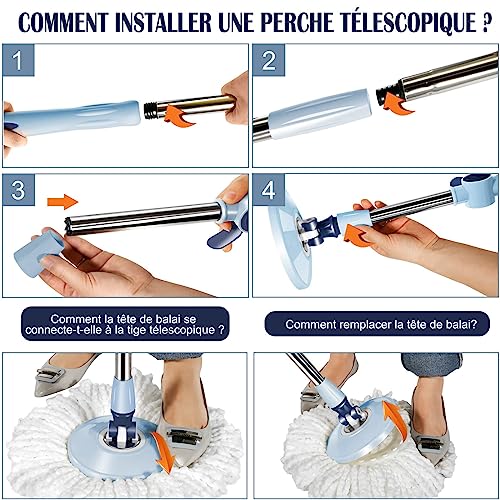 COMMENT INSTALLER UNE PERCHE TÉLESCOPIQUE ?

1

2

3

4

Comment la tête de balai se connecte-t-elle à la tige télescopique ?

Comment remplacer la tête de balai?