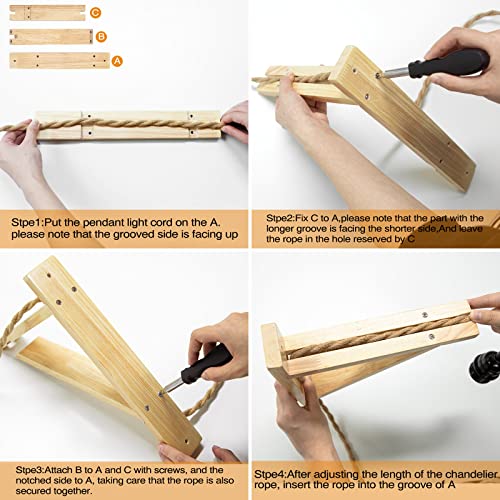 C
B
A

Stpe1:Put the pendant light cord on the A. please note that the grooved side is facing up

Stpe2:Fix C to A,please note that the part with the longer groove is facing the shorter side,And leave the rope in the hole reserved by C

Stpe3:Attach B to A and C with screws, and the notched side to A, taking care that the rope is also secured together.

Stpe4:After adjusting the length of the chandelier rope, insert the rope into the groove of A