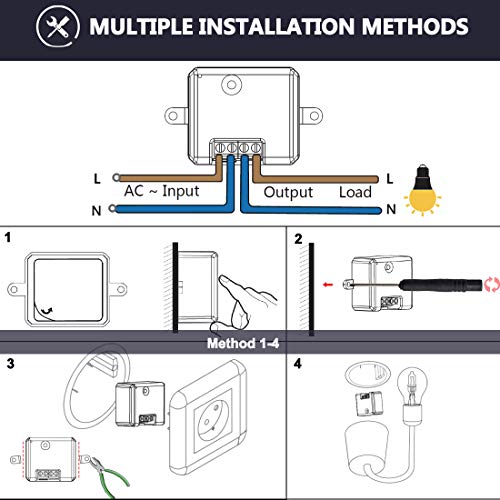 MULTIPLE INSTALLATION METHODS

L
AC ~ Input
N
Output
Load
L
N

1

2

Method 1-4

3

4