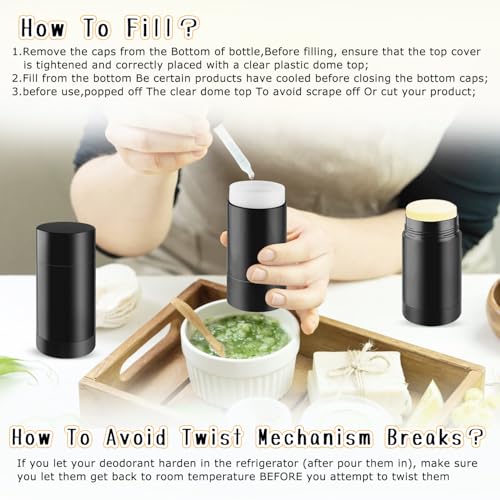 How To Fill?

1.Remove the caps from the Bottom of bottle,Before filling, ensure that the top cover is tightened and correctly placed with a clear plastic dome top;
2.Fill from the bottom Be certain products have cooled before closing the bottom caps;
3.before use,popped off The clear dome top To avoid scrape off Or cut your product;

How To Avoid Twist Mechanism Breaks?

If you let your deodorant harden in the refrigerator (after pour them in), make sure you let them get back to room temperature BEFORE you attempt to twist them