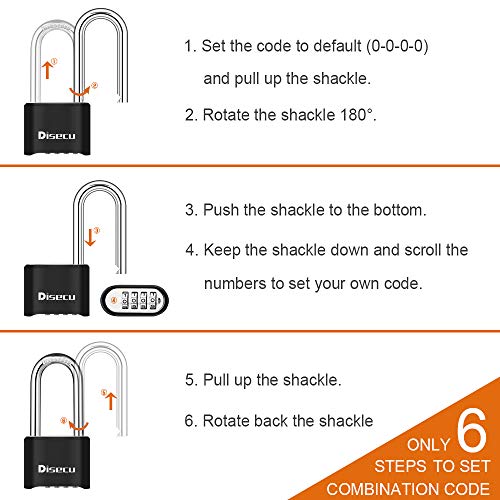 ①
②
Disecu

1. Set the code to default (0-0-0-0) and pull up the shackle.

2. Rotate the shackle 180°.

③
Disecu
④

3. Push the shackle to the bottom.

4. Keep the shackle down and scroll the numbers to set your own code.

⑤
⑥
Disecu

5. Pull up the shackle.

6. Rotate back the shackle

ONLY 6
STEPS TO SET
COMBINATION CODE