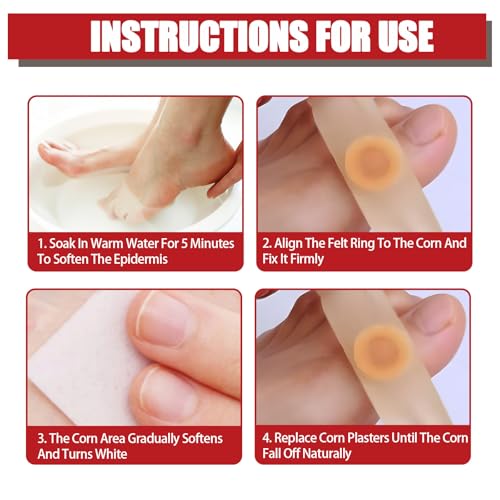 INSTRUCTIONS FOR USE

1. Soak In Warm Water For 5 Minutes To Soften The Epidermis

2. Align The Felt Ring To The Corn And Fix It Firmly

3. The Corn Area Gradually Softens And Turns White

4. Replace Corn Plasters Until The Corn Fall Off Naturally