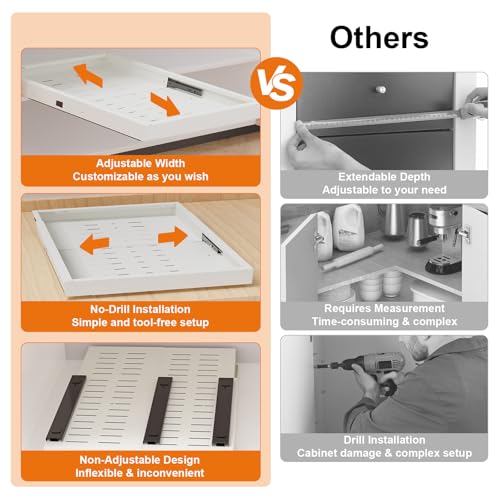 Adjustable Width
Customizable as you wish

No-Drill Installation
Simple and tool-free setup

Non-Adjustable Design
Inflexible & inconvenient

VS

Others

Extendable Depth
Adjustable to your need

Requires Measurement
Time-consuming & complex

Drill Installation
Cabinet damage & complex setup