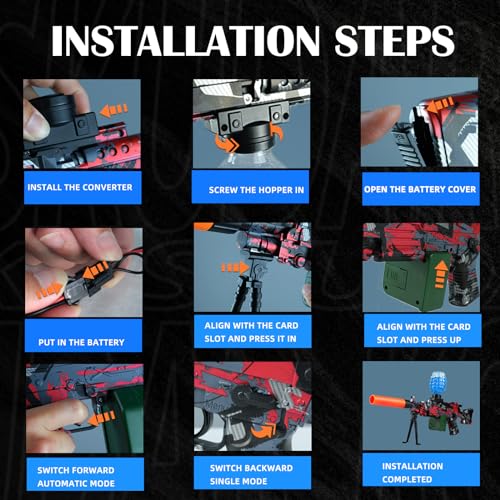 INSTALLATION STEPS

INSTALL THE CONVERTER

SCREW THE HOPPER IN

OPEN THE BATTERY COVER

PUT IN THE BATTERY

ALIGN WITH THE CARD SLOT AND PRESS IT IN

ALIGN WITH THE CARD SLOT AND PRESS UP

SWITCH FORWARD AUTOMATIC MODE

SWITCH BACKWARD SINGLE MODE

INSTALLATION COMPLETED