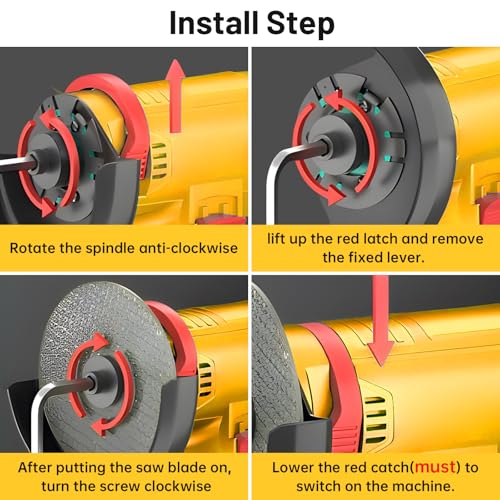 Install Step

Rotate the spindle anti-clockwise

lift up the red latch and remove the fixed lever.

After putting the saw blade on, turn the screw clockwise

Lower the red catch(must) to switch on the machine.