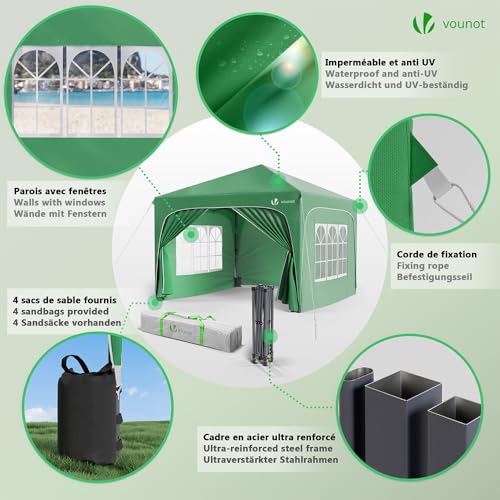 vounot

Imperméable et anti UV
Waterproof and anti-UV
Wasserdicht und UV-beständig

Parois avec fenêtres
Walls with windows
Wände mit Fenstern

vounot

Corde de fixation
Fixing rope
Befestigungsseil

4 sacs de sable fournis
4 sandbags provided
4 Sandsäcke vorhanden

vounot

Cadre en acier ultra renforcé
Ultra-reinforced steel frame
Ultraverstärkter Stahlrahmen