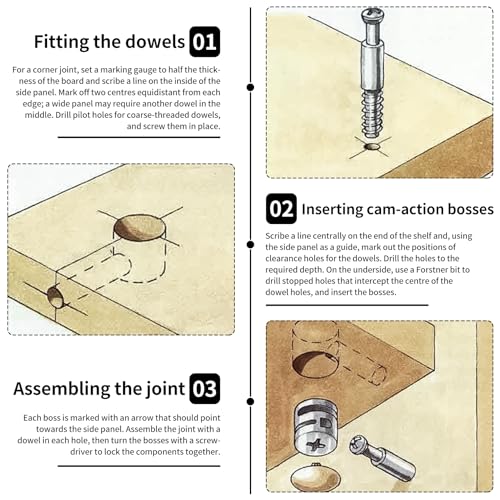 Fitting the dowels 01

For a corner joint, set a marking gauge to half the thickness of the board and scribe a line on the inside of the side panel. Mark off two centres equidistant from each edge; a wide panel may require another dowel in the middle. Drill pilot holes for coarse-threaded dowels, and screw them in place.

02 Inserting cam-action bosses

Scribe a line centrally on the end of the shelf and, using the side panel as a guide, mark out the positions of clearance holes for the dowels. Drill the holes to the required depth. On the underside, use a Forstner bit to drill stopped holes that intercept the centre of the dowel holes, and insert the bosses.

Assembling the joint 03

Each boss is marked with an arrow that should point towards the side panel. Assemble the joint with a dowel in each hole, then turn the bosses with a screwdriver to lock the components together.