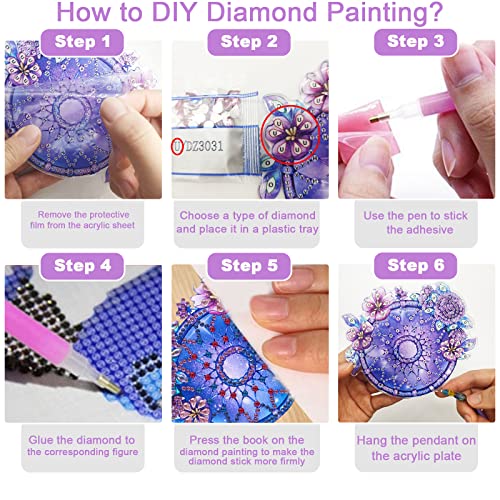 How to DIY Diamond Painting?

Step 1

Remove the protective film from the acrylic sheet

Step 2

U DZ3031

Choose a type of diamond and place it in a plastic tray

Step 3

Use the pen to stick the adhesive

Step 4

Glue the diamond to the corresponding figure

Step 5

Press the book on the diamond painting to make the diamond stick more firmly

Step 6

Hang the pendant on the acrylic plate