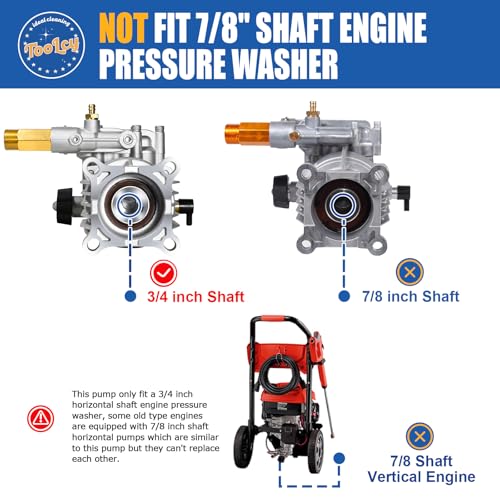 ideal cleaning
TooLcy

NOT FIT 7/8" SHAFT ENGINE PRESSURE WASHER

3/4 inch Shaft

7/8 inch Shaft

This pump only fit a 3/4 inch horizontal shaft engine pressure washer, some old type engines are equipped with 7/8 inch shaft horizontal pumps which are similar to this pump but they can't replace each other.

7/8 Shaft
Vertical Engine