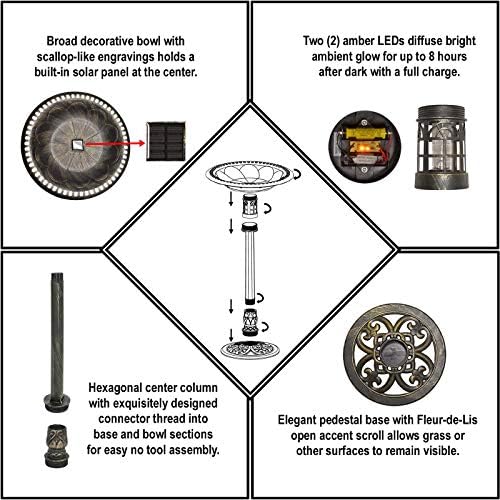 Broad decorative bowl with scallop-like engravings holds a built-in solar panel at the center.

Two (2) amber LEDs diffuse bright ambient glow for up to 8 hours after dark with a full charge.

Hexagonal center column with exquisitely designed connector thread into base and bowl sections for easy no tool assembly.

Elegant pedestal base with Fleur-de-Lis open accent scroll allows grass or other surfaces to remain visible.