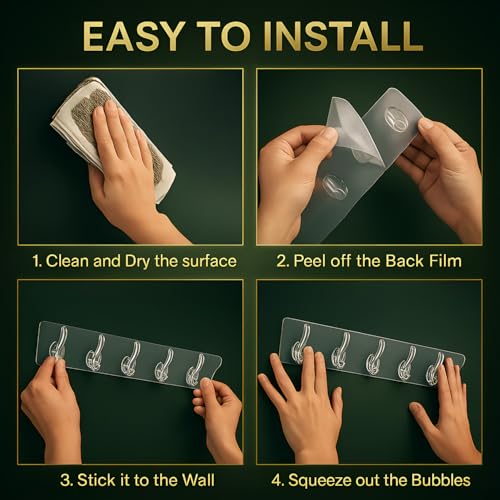 EASY TO INSTALL

1. Clean and Dry the surface

2. Peel off the Back Film

3. Stick it to the Wall

4. Squeeze out the Bubbles