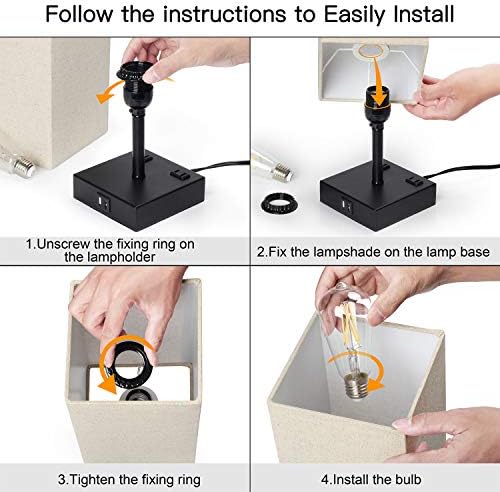 Follow the instructions to Easily Install

1.Unscrew the fixing ring on the lampholder

2.Fix the lampshade on the lamp base

3.Tighten the fixing ring

4.Install the bulb