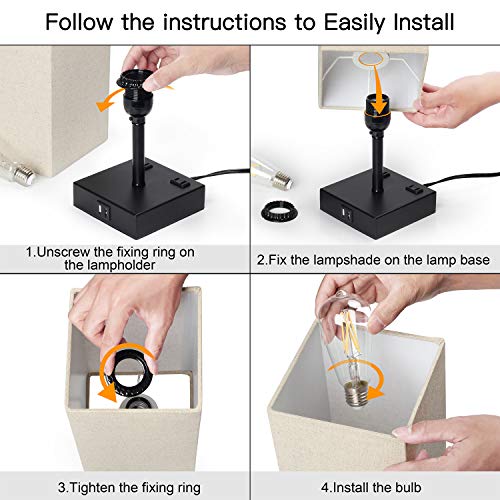 Follow the instructions to Easily Install

1.Unscrew the fixing ring on the lampholder

2.Fix the lampshade on the lamp base

3.Tighten the fixing ring

4.Install the bulb