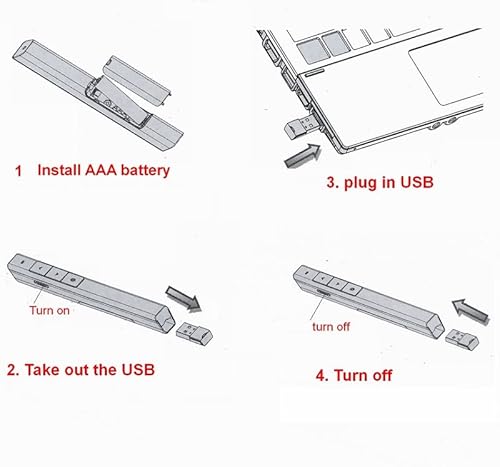 1 Install AAA battery

3. plug in USB

Turn on

2. Take out the USB

turn off

4. Turn off