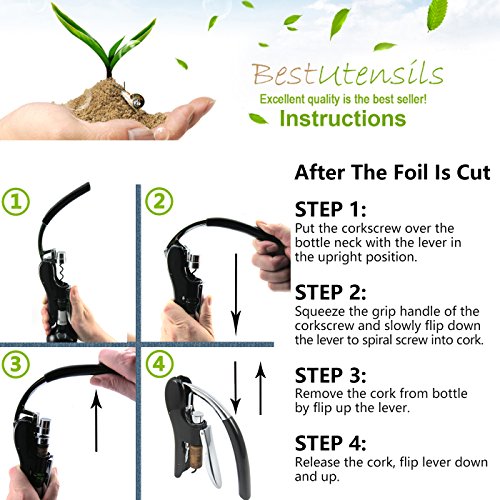 BestUtensils
Excellent quality is the best seller!
Instructions

1
2
3
4

After The Foil Is Cut

STEP 1:
Put the corkscrew over the bottle neck with the lever in the upright position.

STEP 2:
Squeeze the grip handle of the corkscrew and slowly flip down the lever to spiral screw into cork.

STEP 3:
Remove the cork from bottle by flip up the lever.

STEP 4:
Release the cork, flip lever down and up.