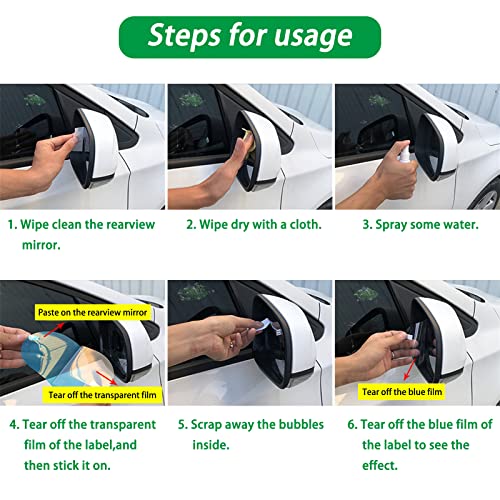 Steps for usage

1. Wipe clean the rearview mirror.

2. Wipe dry with a cloth.

3. Spray some water.

Paste on the rearview mirror

Tear off the transparent film

Tear off the blue film

4. Tear off the transparent film of the label,and then stick it on.

5. Scrap away the bubbles inside.

6. Tear off the blue film of the label to see the effect.