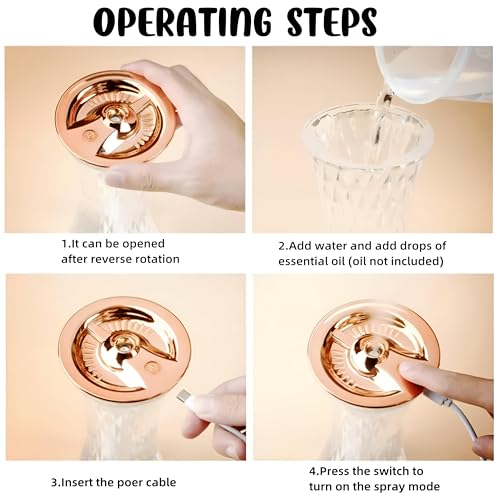 OPERATING STEPS

1.It can be opened after reverse rotation

2.Add water and add drops of essential oil (oil not included)

3.Insert the poer cable

4.Press the switch to turn on the spray mode