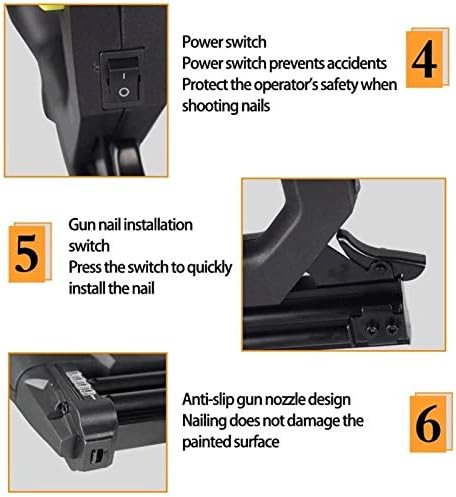 Power switch
Power switch prevents accidents
Protect the operator's safety when shooting nails

4

5

Gun nail installation switch
Press the switch to quickly install the nail

Anti-slip gun nozzle design
Nailing does not damage the painted surface

6