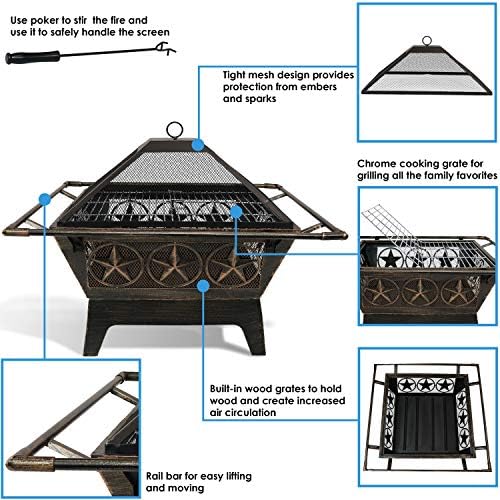 Use poker to stir the fire and use it to safely handle the screen

Tight mesh design provides protection from embers and sparks

Chrome cooking grate for grilling all the family favorites

Built-in wood grates to hold wood and create increased air circulation

Rail bar for easy lifting and moving